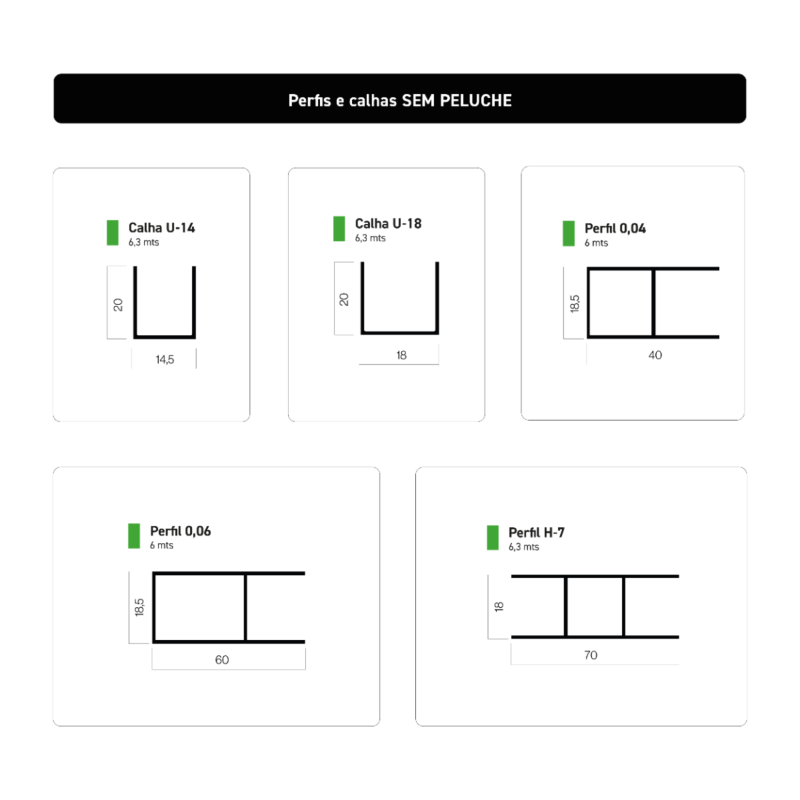 Perfis e calhas SEM PELUCHE

Calha U-14
6,3 mts
20
14,5

Calha U-18
6,3 mts
20
18

Perfil 0,04
6 mts
18,5
40

Perfil 0,06
6 mts
18,5
60

Perfil H-7
6,3 mts
18
70